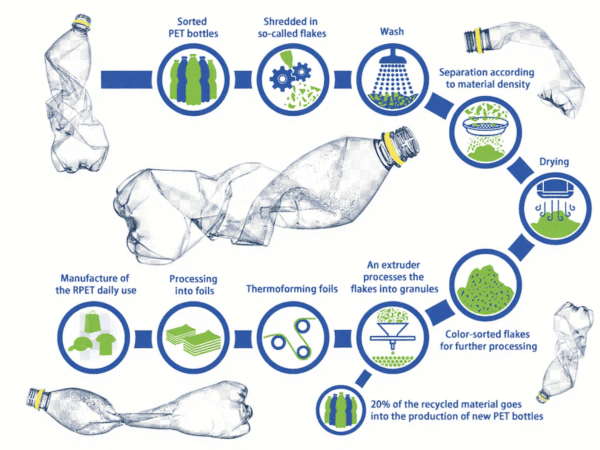 Sorted PET bottles

Shredded in so-called flakes

Wash

Separation according to material density

Drying

Color-sorted flakes for further processing

An extruder processes the flakes into granules

Thermoforming foils

Processing into foils

Manufacture of the RPET daily use

20% of the recycled material goes into the production of new PET bottles